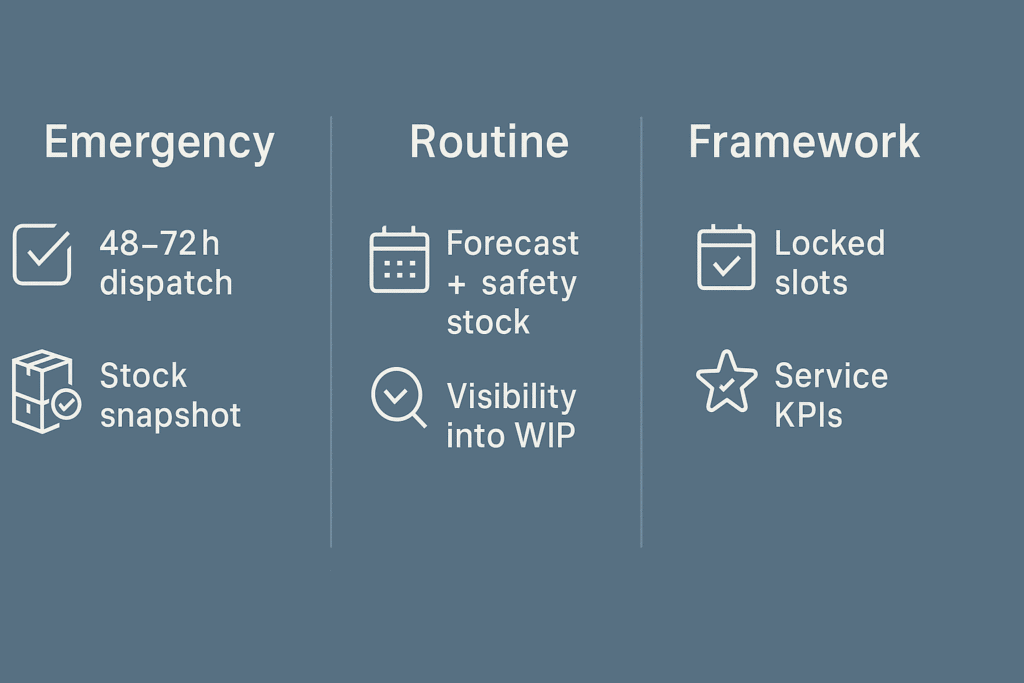 Emergency

48–72 h dispatch

Stock snapshot

Routine

Forecast + safety stock

Visibility into WIP

Framework

Locked slots

Service KPIs